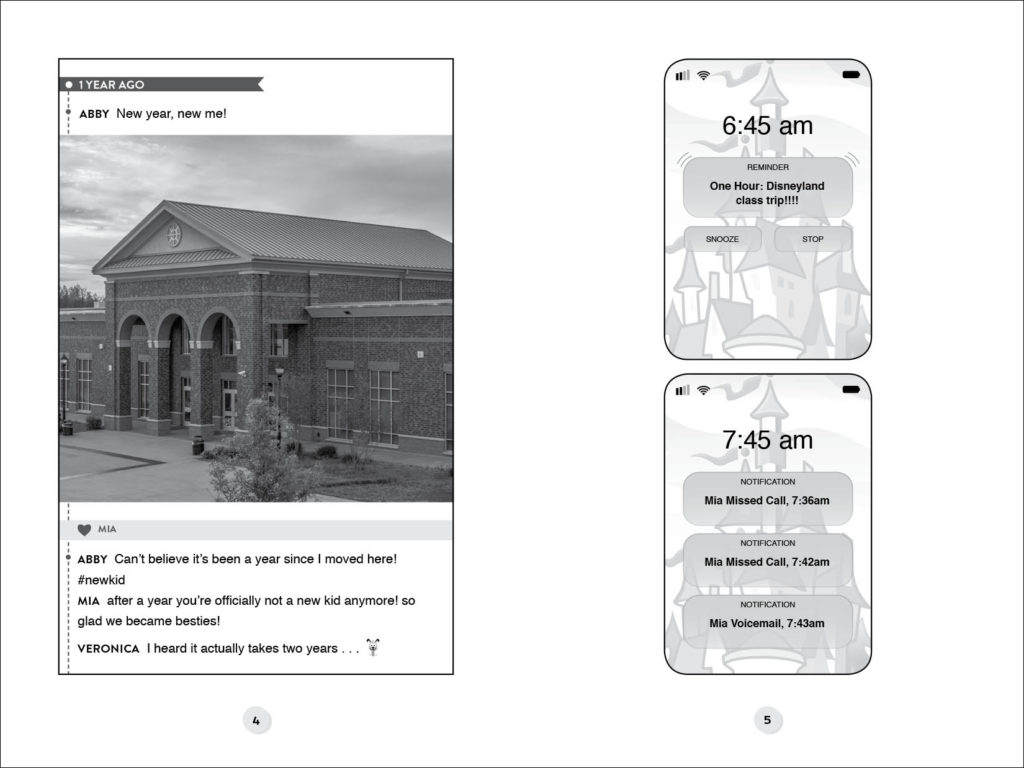 1 YEAR AGO

ABBY New year, new me!

MIA

ABBY Can't believe it's been a year since I moved here! #newkid

MIA after a year you're officially not a new kid anymore! so glad we became besties!

VERONICA I heard it actually takes two years . . .

4

6:45 am

REMINDER

One Hour: Disneyland class trip!!!!

SNOOZE

STOP

7:45 am

NOTIFICATION

Mia Missed Call, 7:36am

NOTIFICATION

Mia Missed Call, 7:42am

NOTIFICATION

Mia Voicemail, 7:43am

5